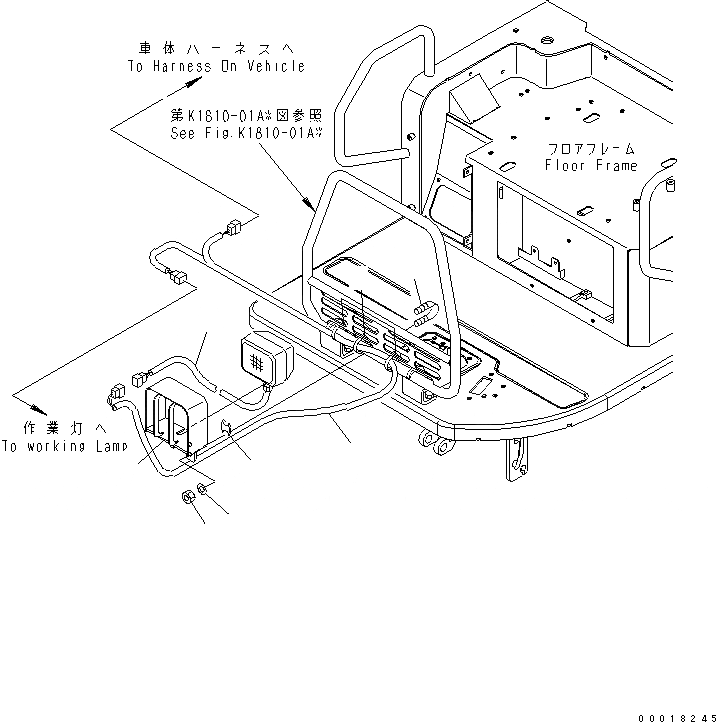 車体ハーネスへ
To Harness On Vehicle

第K1810-01A※図参照
See Fig.K1810-01A※

フロアフレーム
Floor Frame

作業灯へ
To working Lamp

00018245