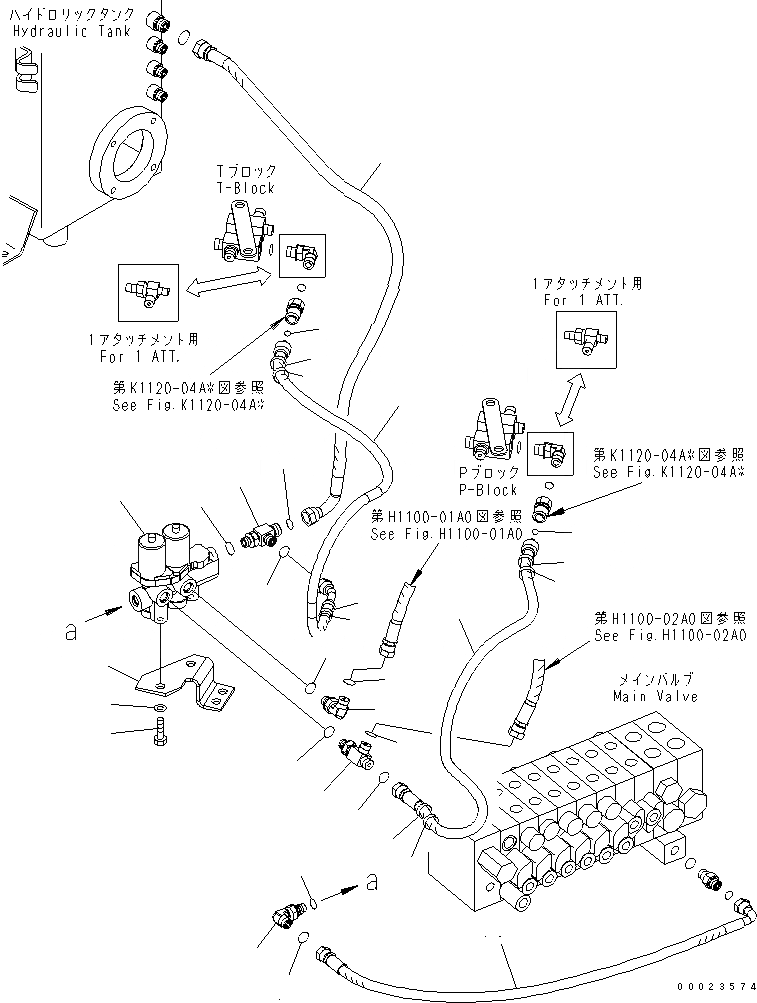 ハイドロリックタンク
Hydraulic Tank

Tブロック
T-Block

1アタッチメント用
For 1 ATT.

第K1120-04A※図参照
See Fig.K1120-04A※

1アタッチメント用
For 1 ATT.

Pブロック
P-Block

第K1120-04A※図参照
See Fig.K1120-04A※

第H1100-01A0図参照
See Fig.H1100-01A0

第H1100-02A0図参照
See Fig.H1100-02A0

メインバルブ
Main Valve

a

a

00023574