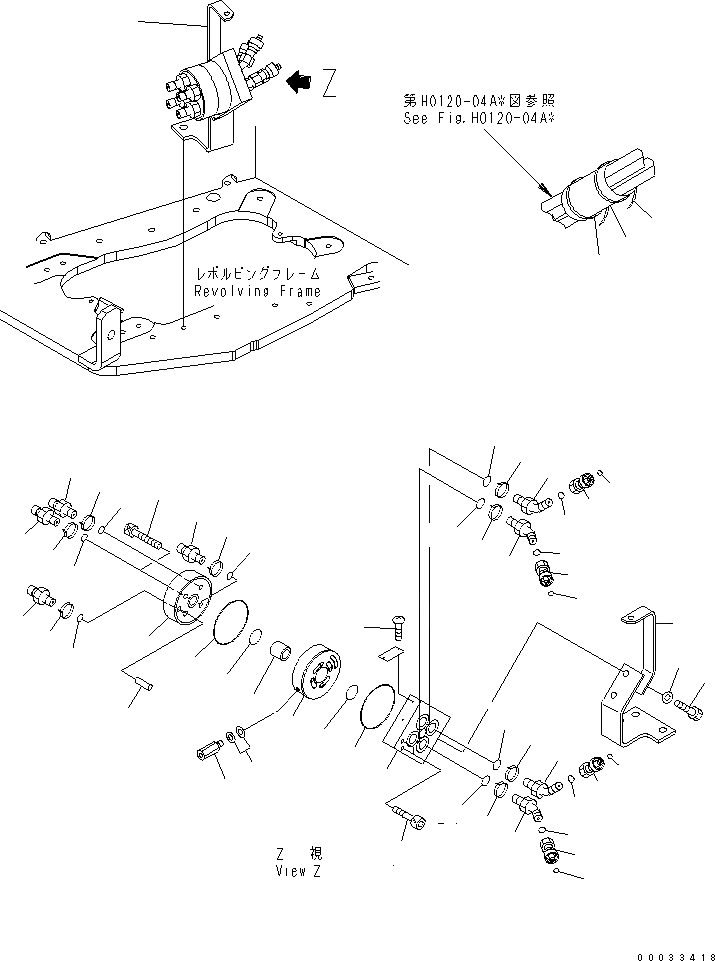 Z

第H0120-04A※図参照
See Fig.H0120-04A※

レボルビングフレーム
Revolving Frame

Z 視
View Z

00033418