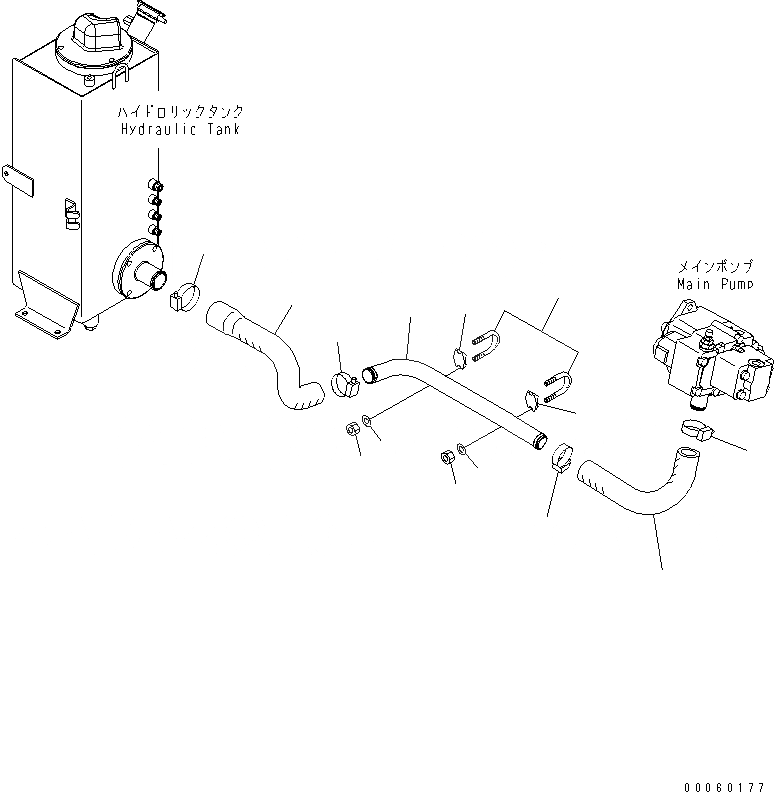 ハイドロリックタンク
Hydraulic Tank

メインポンプ
Main Pump

00060177