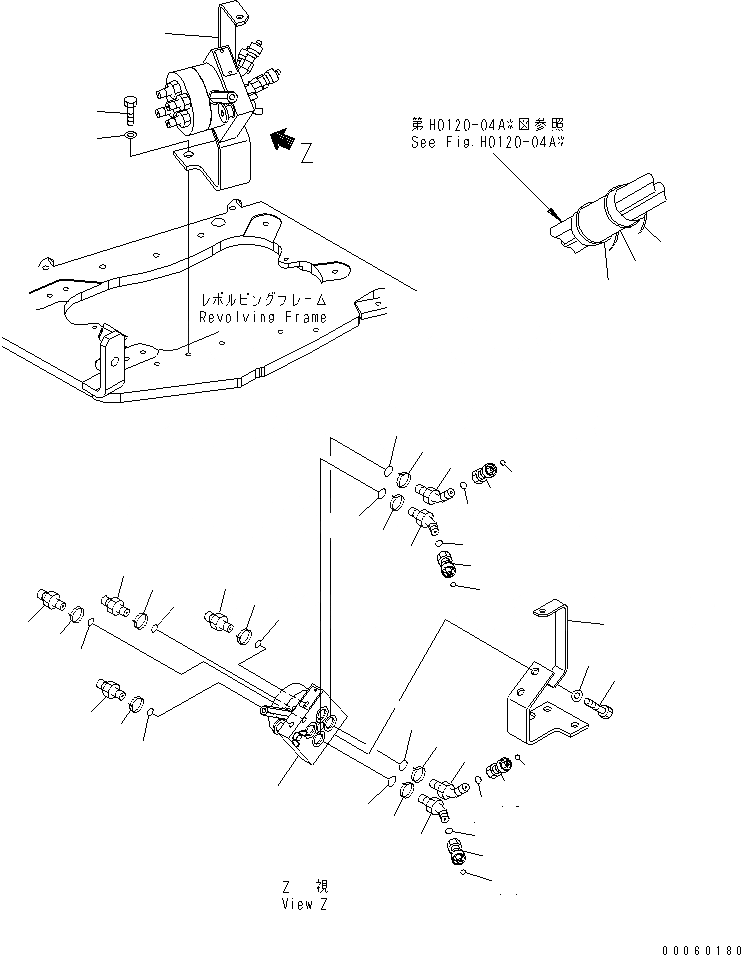 Z

第H0120-04A※図参照
See Fig.H0120-04A※

レボルビングフレーム
Revolving Frame

Z 視
View Z

00060180