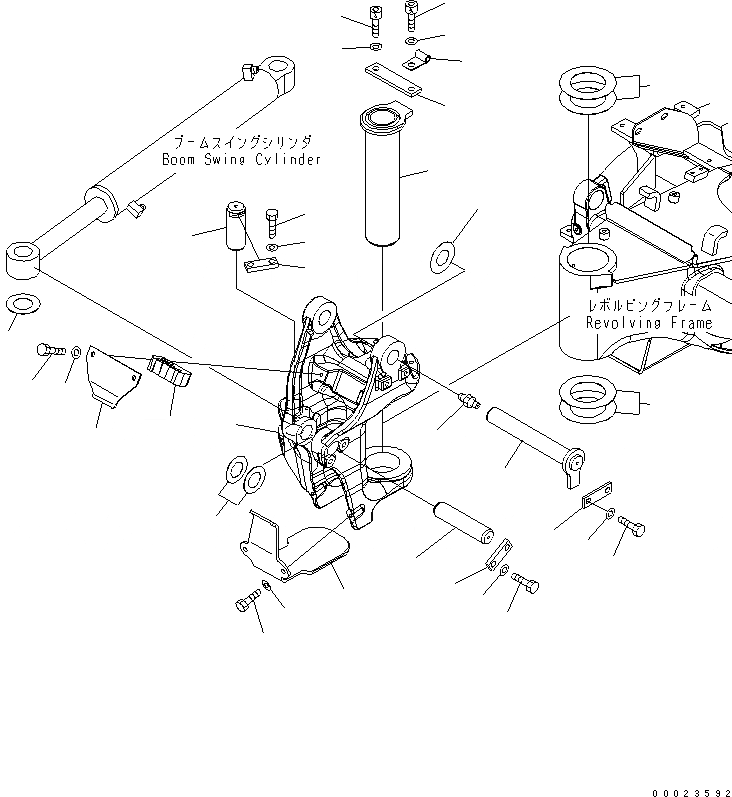 ブームスイングシリンダ
Boom Swing Cylinder

レボルビングフレーム
Revolving Frame

00023592