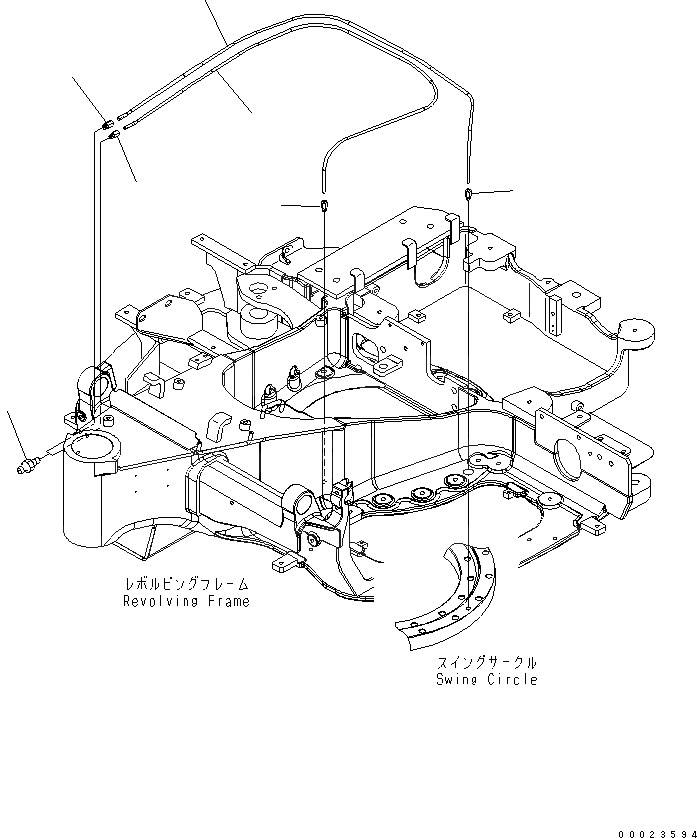 レボルビングフレーム
Revolving Frame

スイングサークル
Swing Circle

00023594