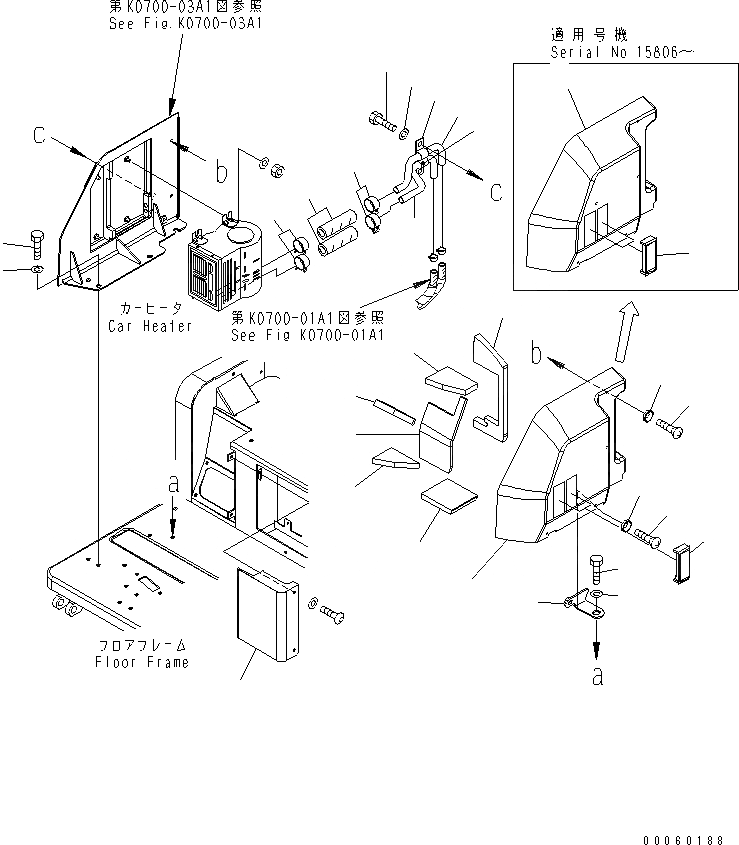 第K0700-03A1図参照
See Fig.K0700-03A1

適用号機
Serial No 15806～

C

b

C

カーヒータ
Car Heater

第K0700-01A1図参照
See Fig K0700-01A1

b

a

フロアフレーム
Floor Frame

a

00060188