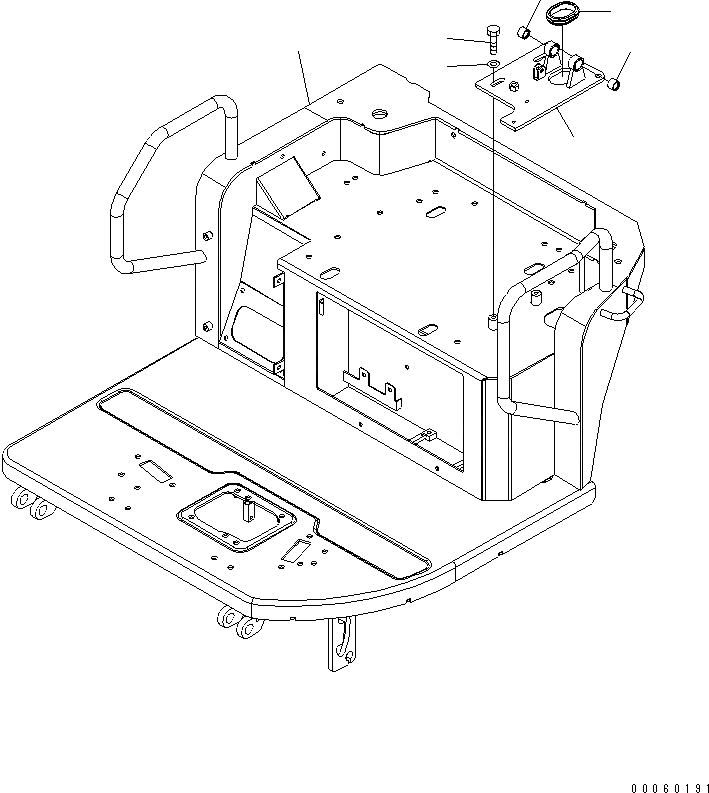 00060191