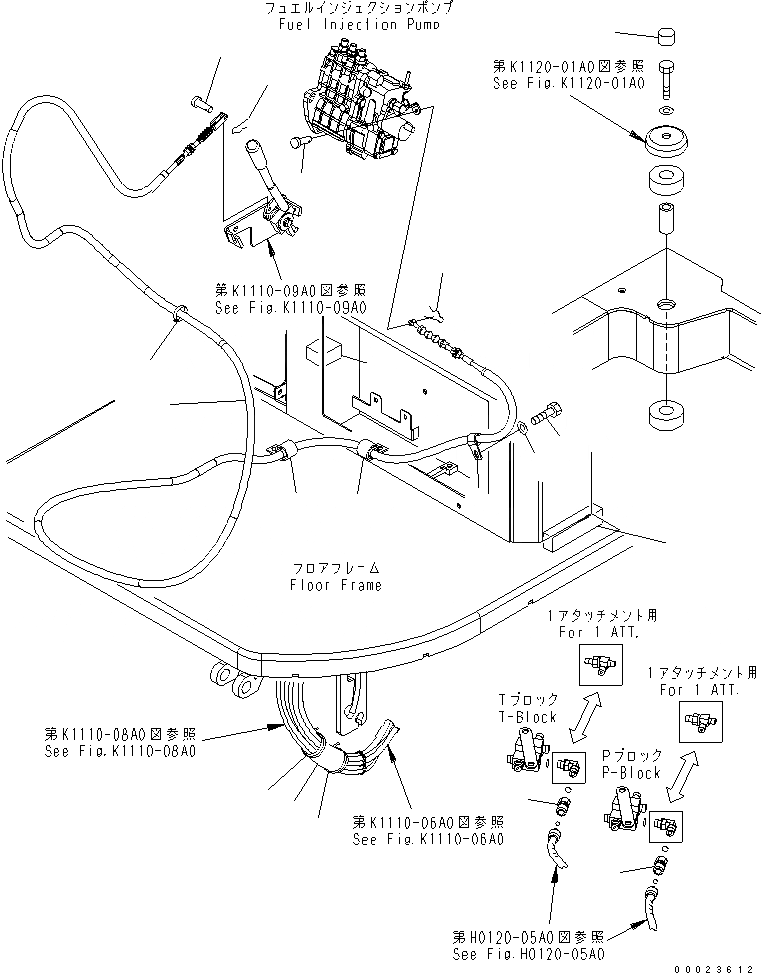 フュエルインジェクションポンプ
Fuel Injection Pump

第K1120-01A0図参照
See Fig.K1120-01A0

第K1110-09A0図参照
See Fig.K1110-09A0

フロアフレーム
Floor Frame

1アタッチメント用
For 1 ATT.

1アタッチメント用
For 1 ATT.

Tブロック
T-Block

Pブロック
P-Block

第K1110-08A0図参照
See Fig.K1110-08A0

第K1110-06A0図参照
See Fig.K1110-06A0

第H0120-05A0図参照
See Fig.H0120-05A0

00023612