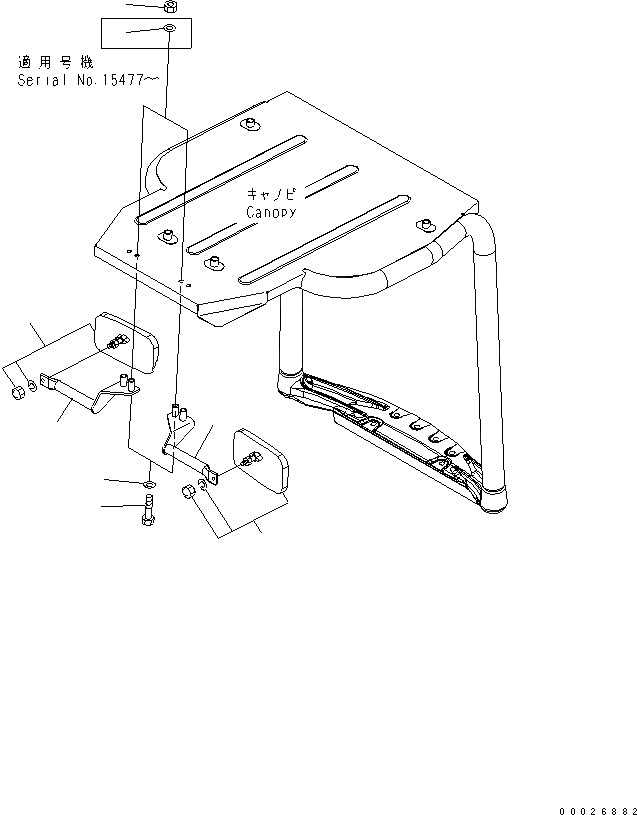 適用号機
Serial No.15477~

キャノピ
Canopy

00026882