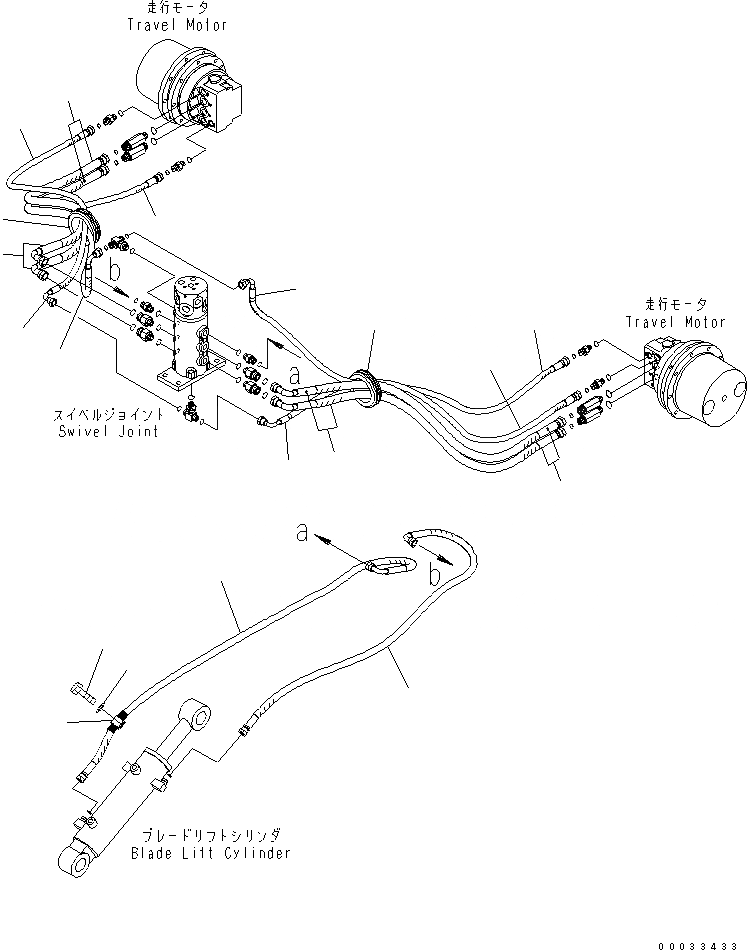 走行モータ
Travel Motor

b

走行モータ
Travel Motor

a

スイベルジョイント
Swivel Joint

a

b

ブレードリフトシリンダ
Blade Lift Cylinder

00033433