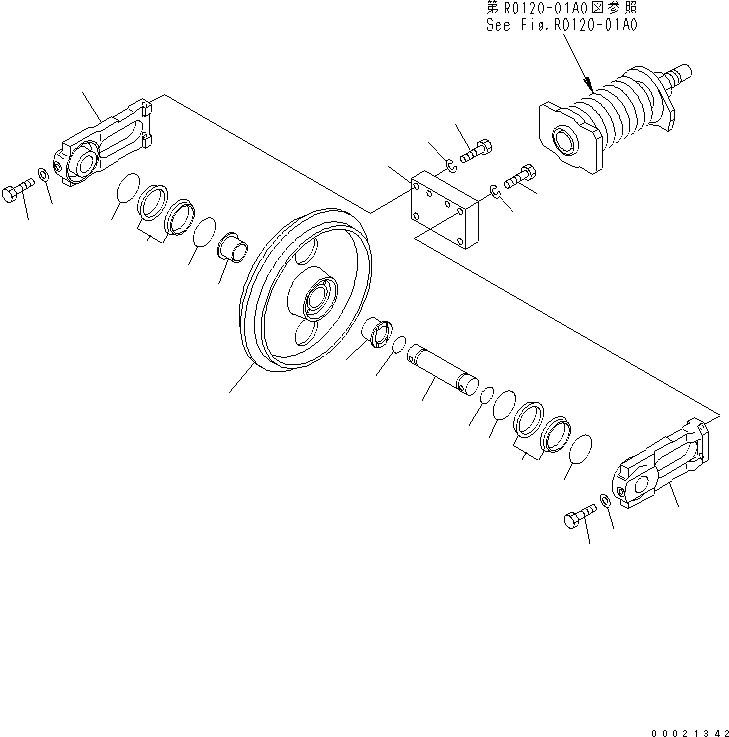 第R0120-01A0図参照
See Fig.R0120-01A0

00021342