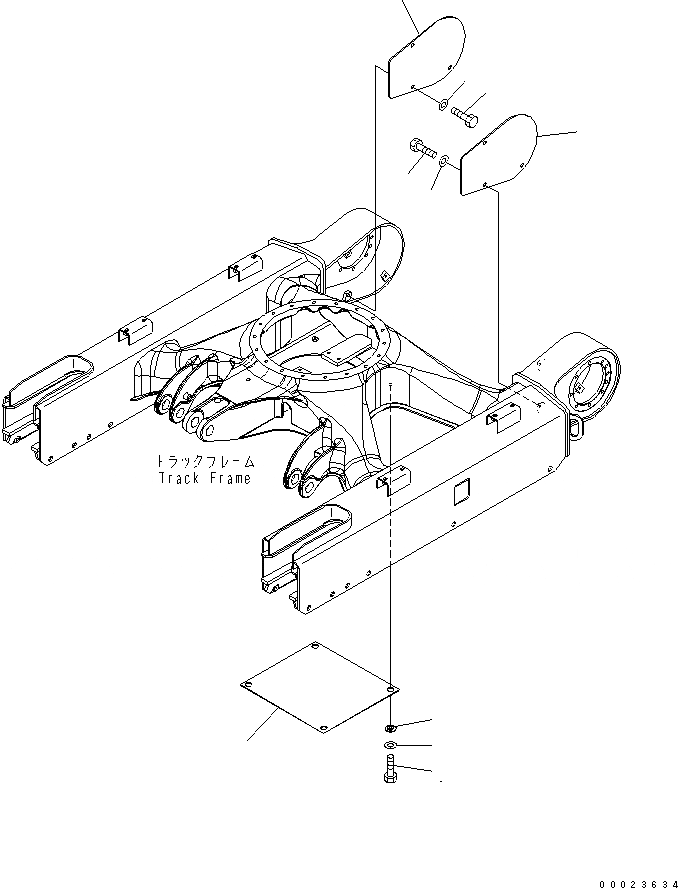 トラックフレーム
Track Frame

00023634