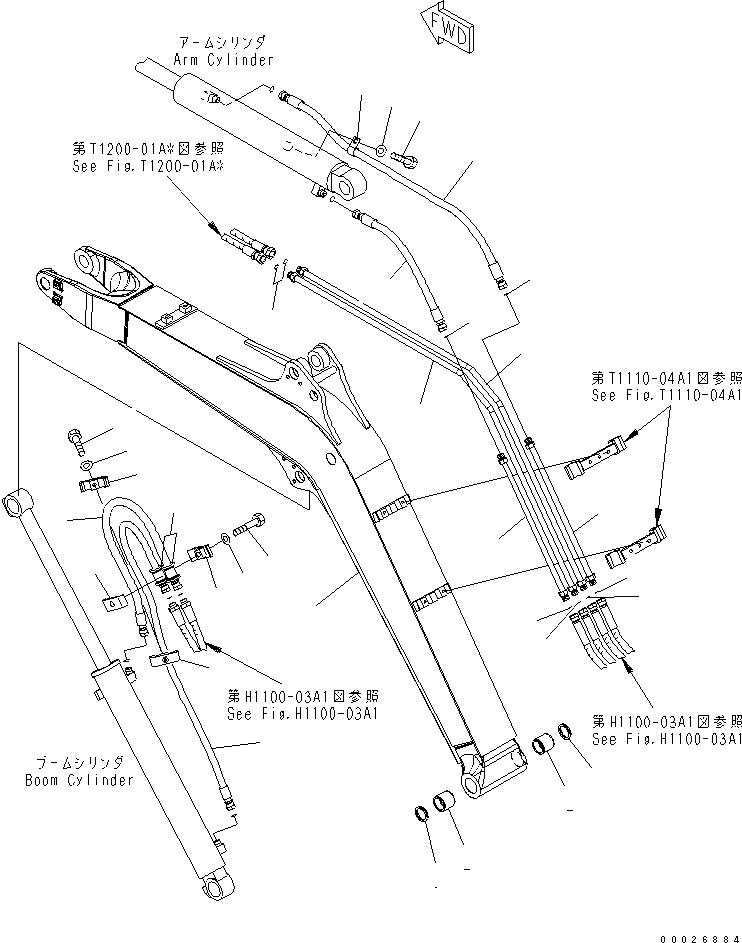 FWD

アームシリンダ
Arm Cylinder

第T1200-01A※図参照
See Fig.T1200-01A※

第T1110-04A1図参照
See Fig.T1110-04A1

第H1100-03A1図参照
See Fig.H1100-03A1

第H1100-03A1図参照
See Fig.H1100-03A1

ブームシリンダ
Boom Cylinder

00026884