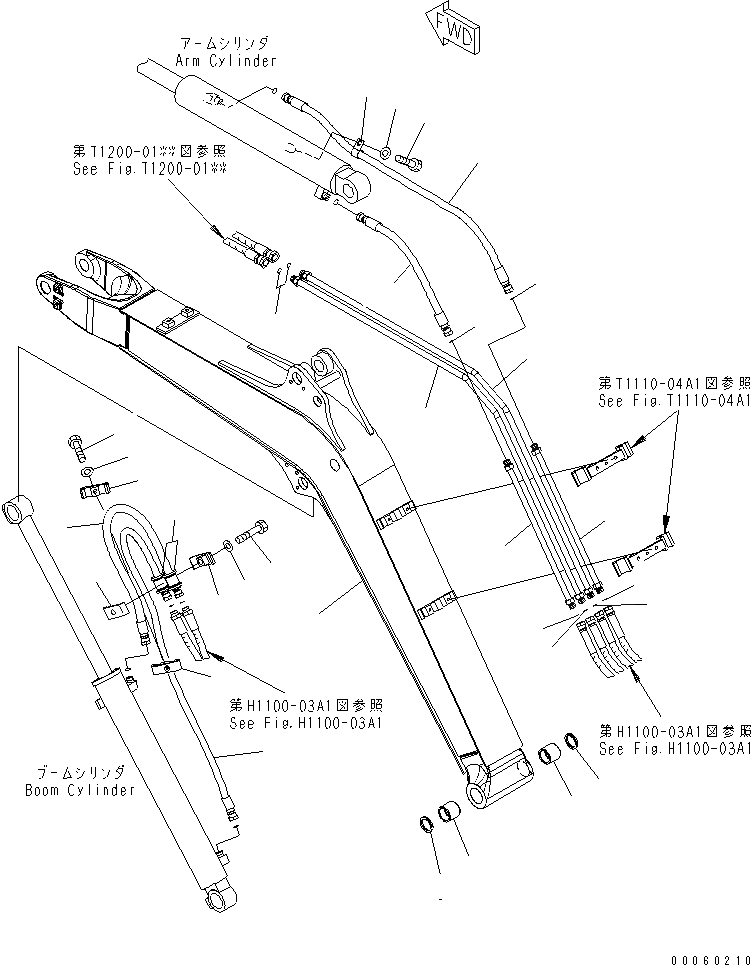 FWD

アームシリンダ
Arm Cylinder

第T1200-01**図参照
See Fig.T1200-01**

第T1110-04A1図参照
See Fig.T1110-04A1

第H1100-03A1図参照
See Fig.H1100-03A1

第H1100-03A1図参照
See Fig.H1100-03A1

ブームシリンダ
Boom Cylinder

00060210