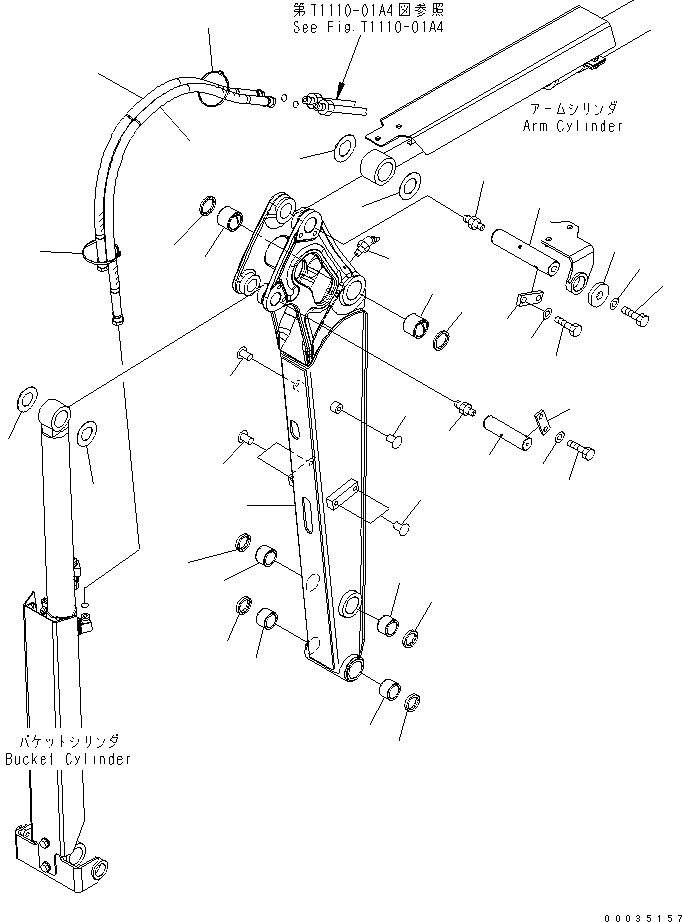 第T1110-01A4図参照
See Fig.T1110-01A4

アームシリンダ
Arm Cylinder

バケットシリンダ
Bucket Cylinder

00035157