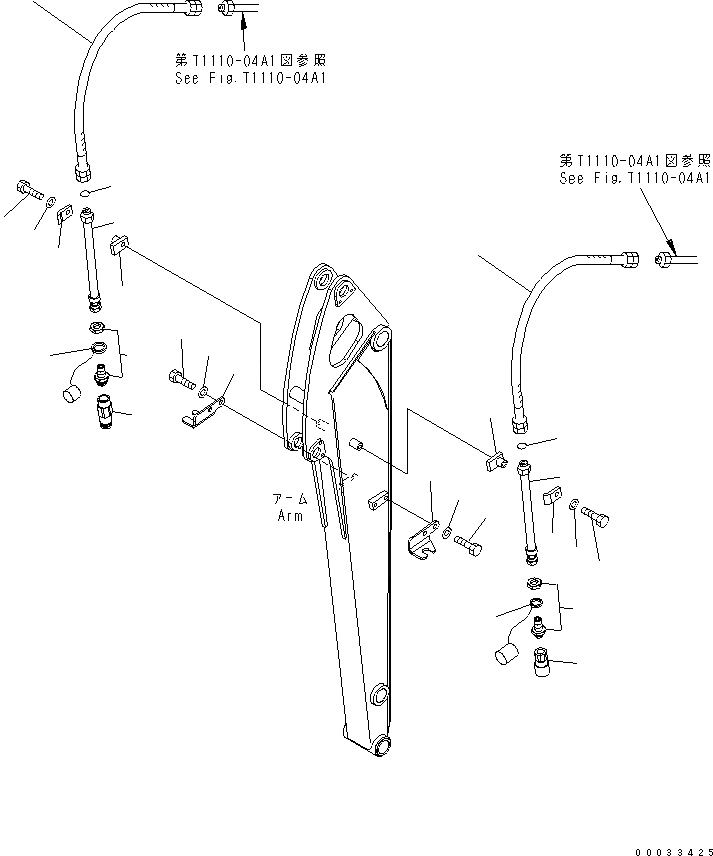 第T1110-04A1図参照
See Fig.T1110-04A1

第T1110-04A1図参照
See Fig.T1110-04A1

アーム
Arm

00033425