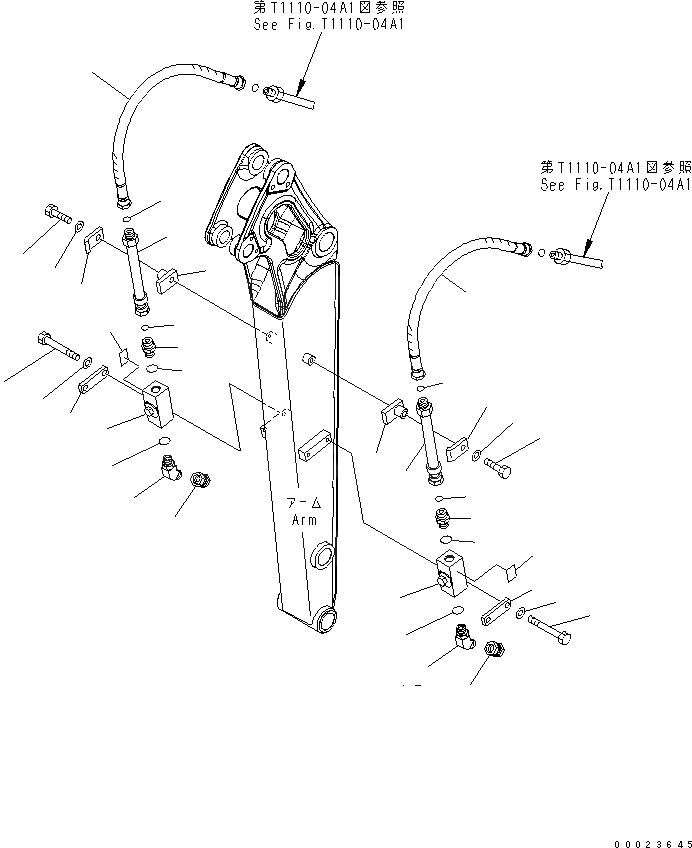 第T1110-04A1図参照
See Fig.T1110-04A1

第T1110-04A1図参照
See Fig.T1110-04A1

アーム
Arm

00023645