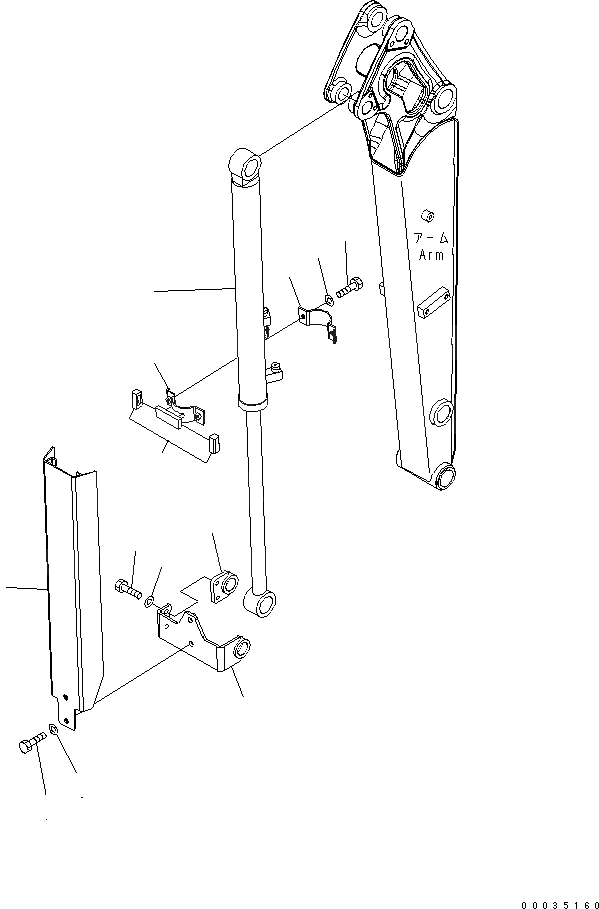 アーム
Arm

00035160