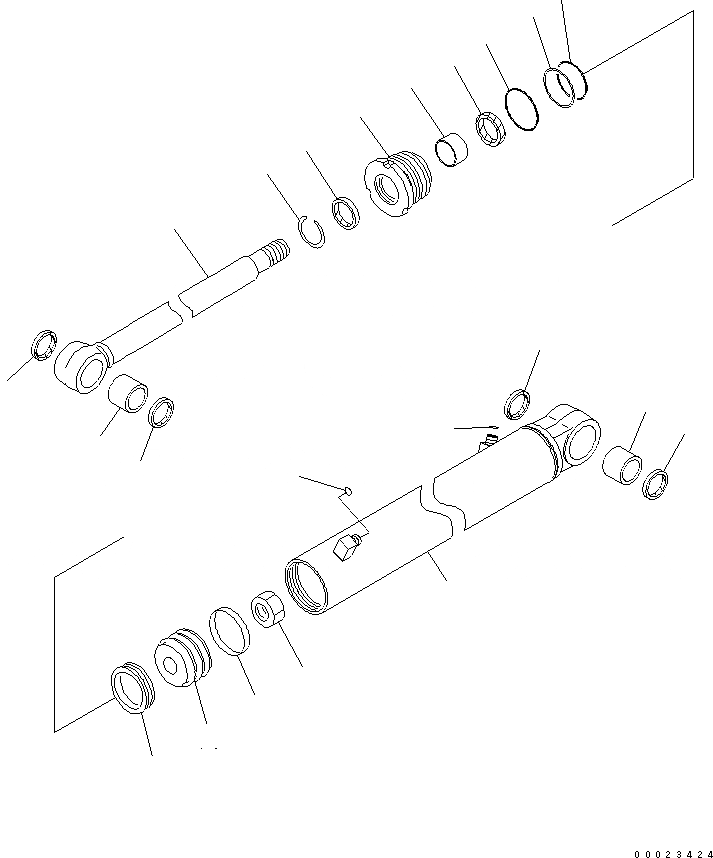 00023424