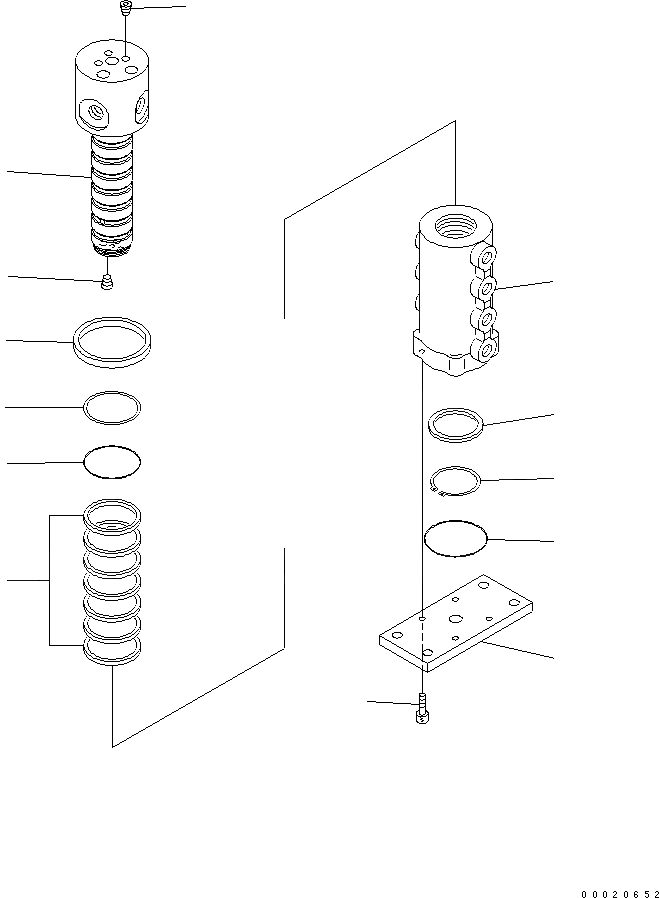 00020652