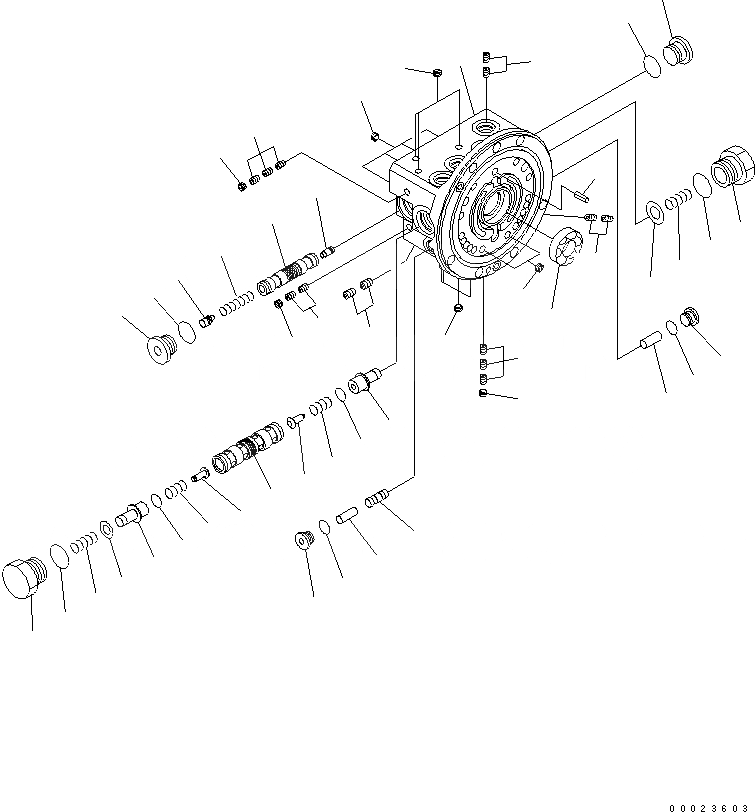 00023603