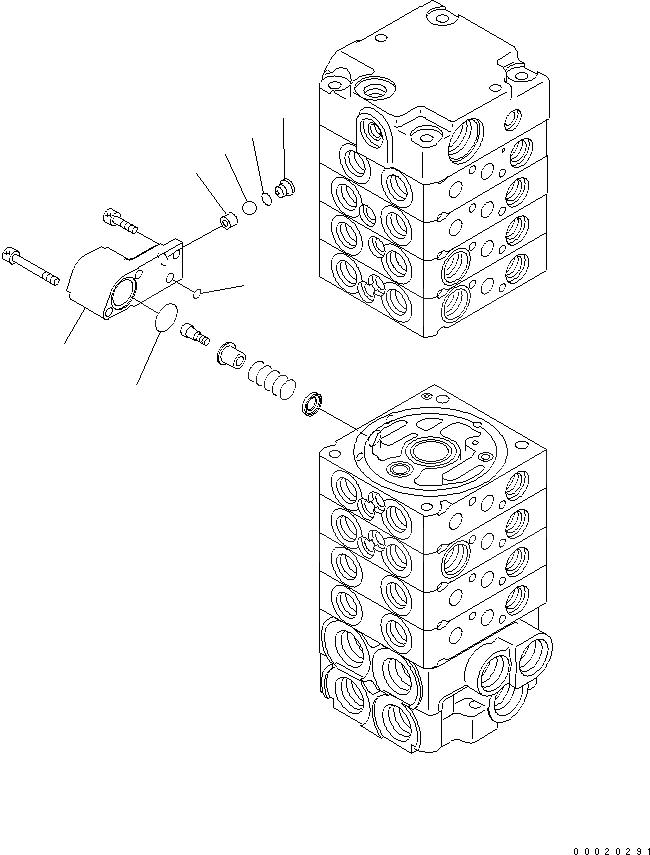 00020291