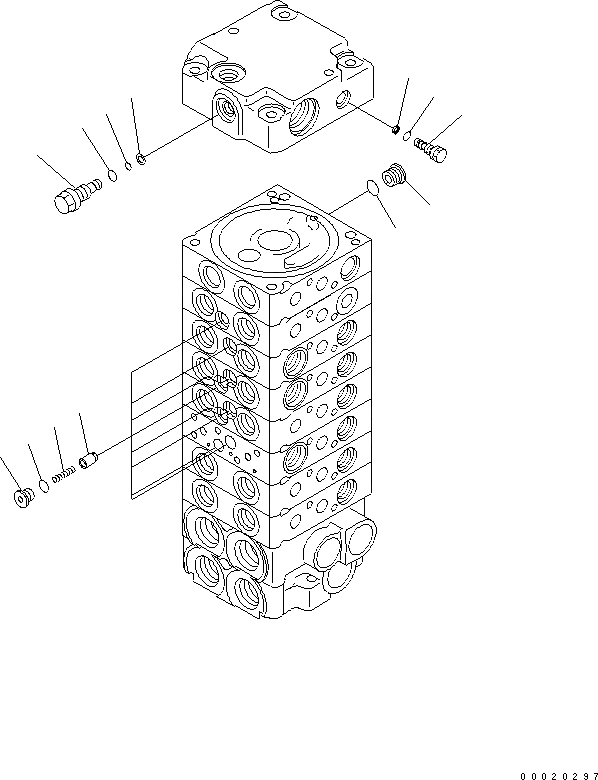 00020297