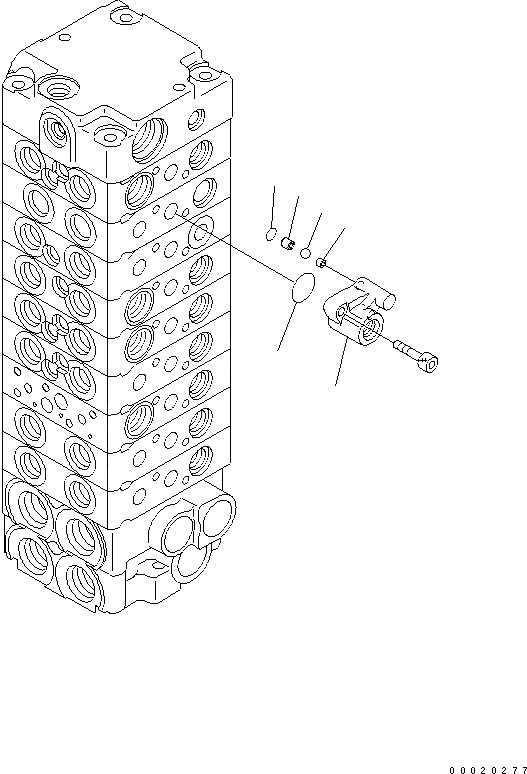 00020277