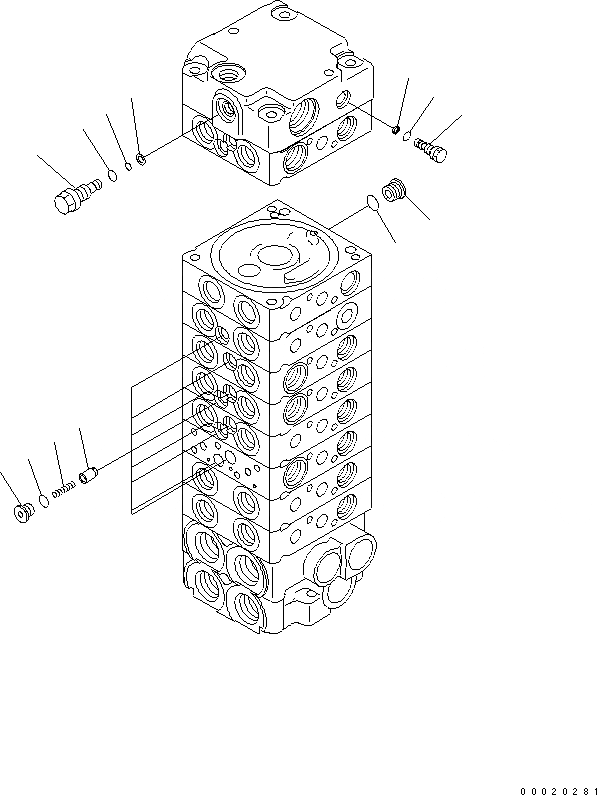 00020281