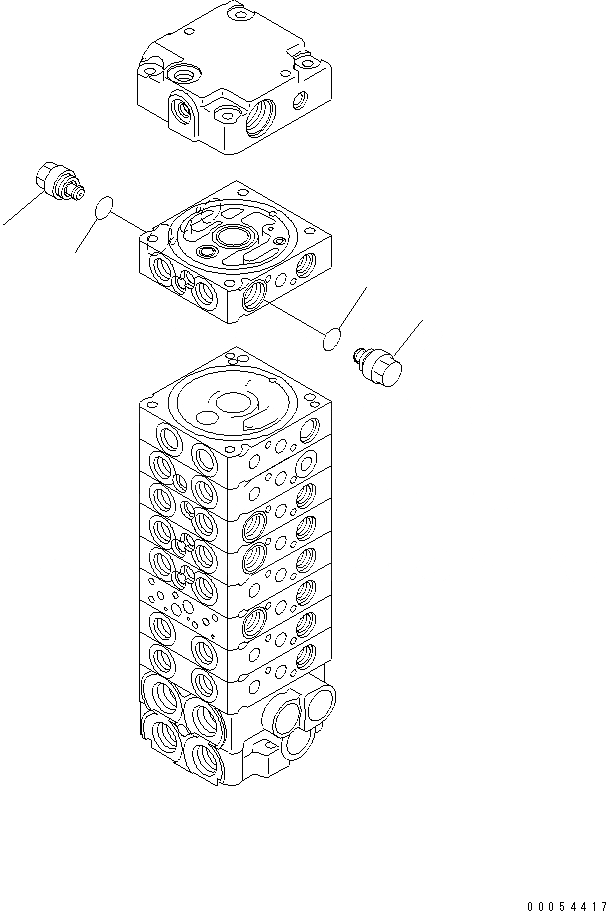 00054417