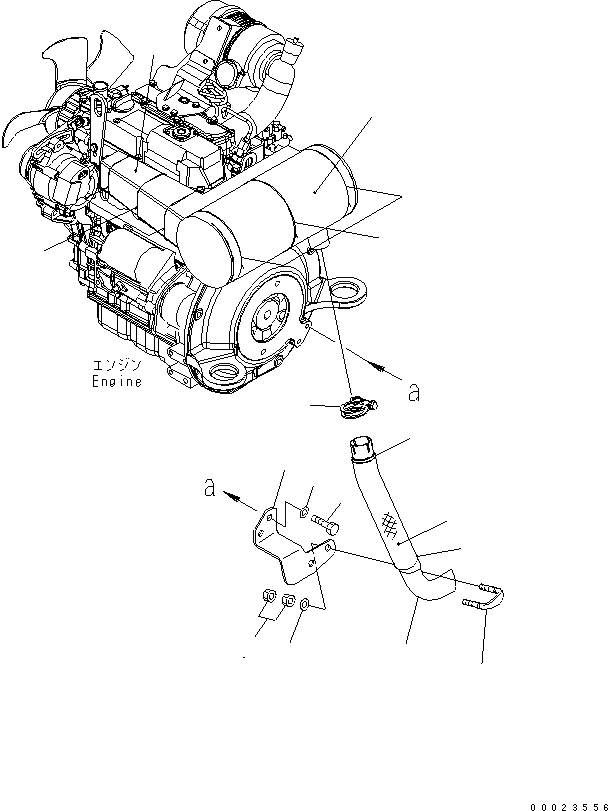 エンジン
Engine

a

a

00023556