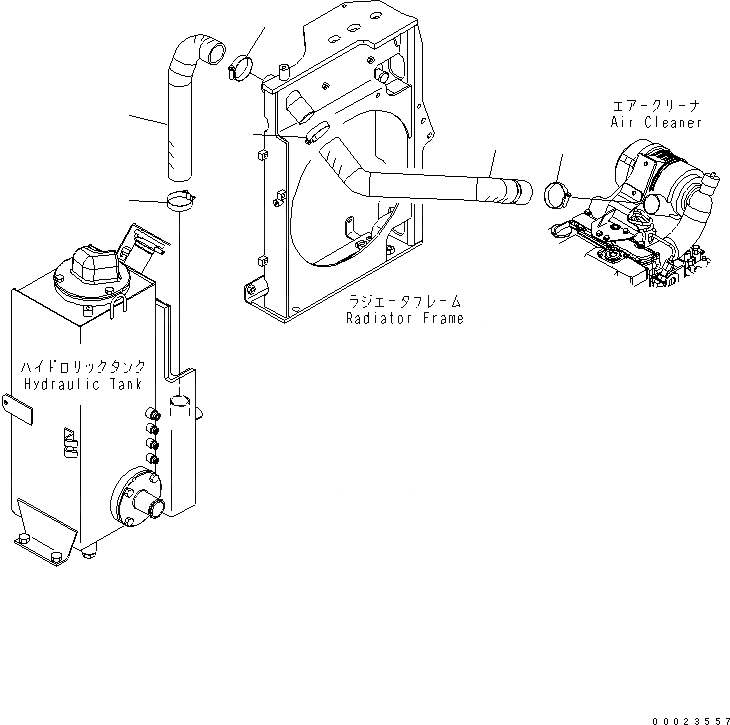 エアークリーナ
Air Cleaner

ラジエータフレーム
Radiator Frame

ハイドロリックタンク
Hydraulic Tank

00023557