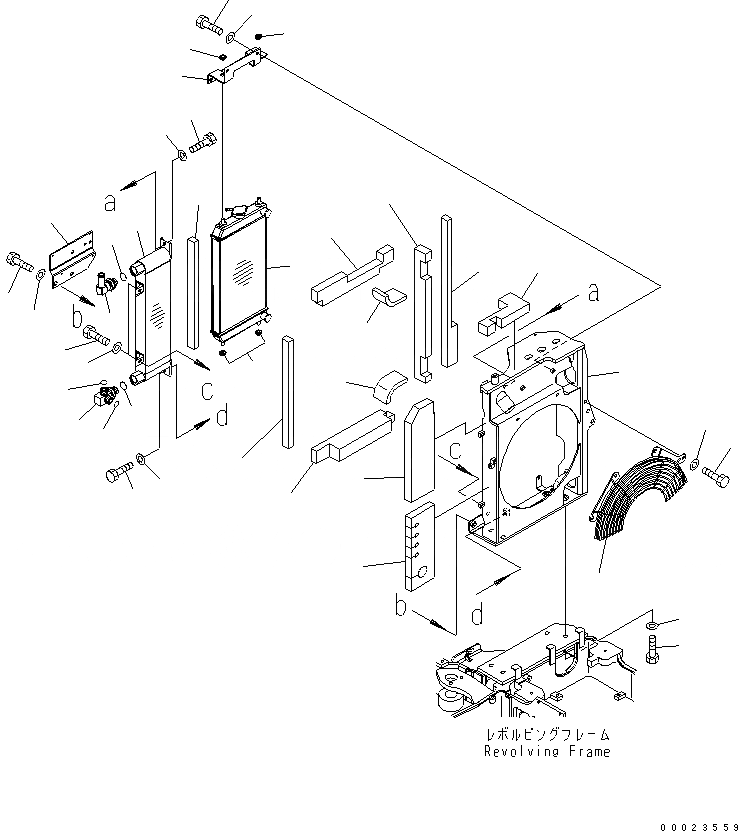 a

b

c

d

a

c

b

d

レボルビングフレーム
Revolving Frame

00023559