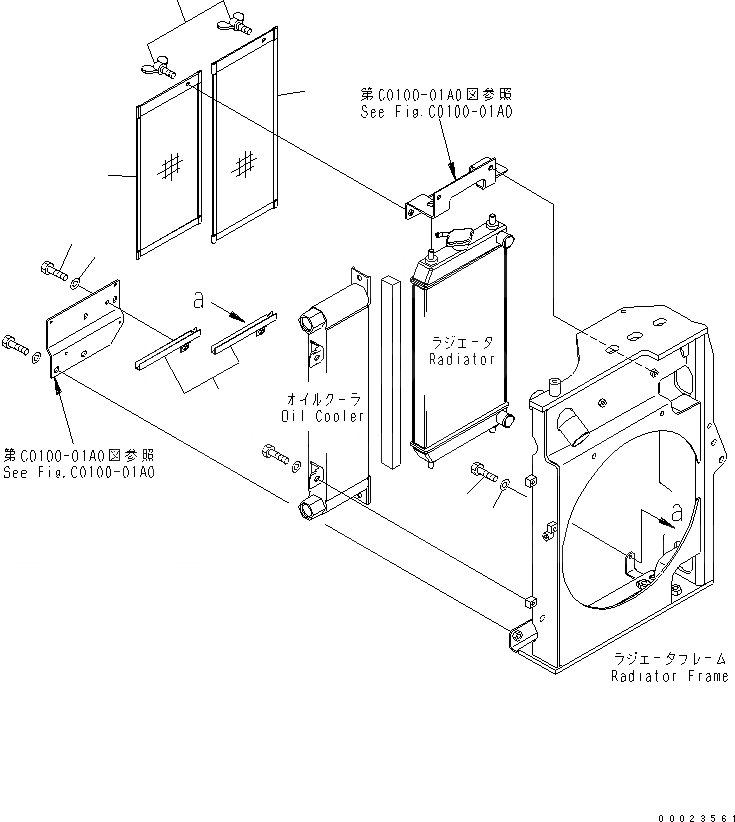 第C0100-01A0図参照
See Fig.C0100-01A0

a

ラジエータ
Radiator

オイルクーラ
Oil Cooler

第C0100-01A0図参照
See Fig.C0100-01A0

a

ラジエータフレーム
Radiator Frame

00023561