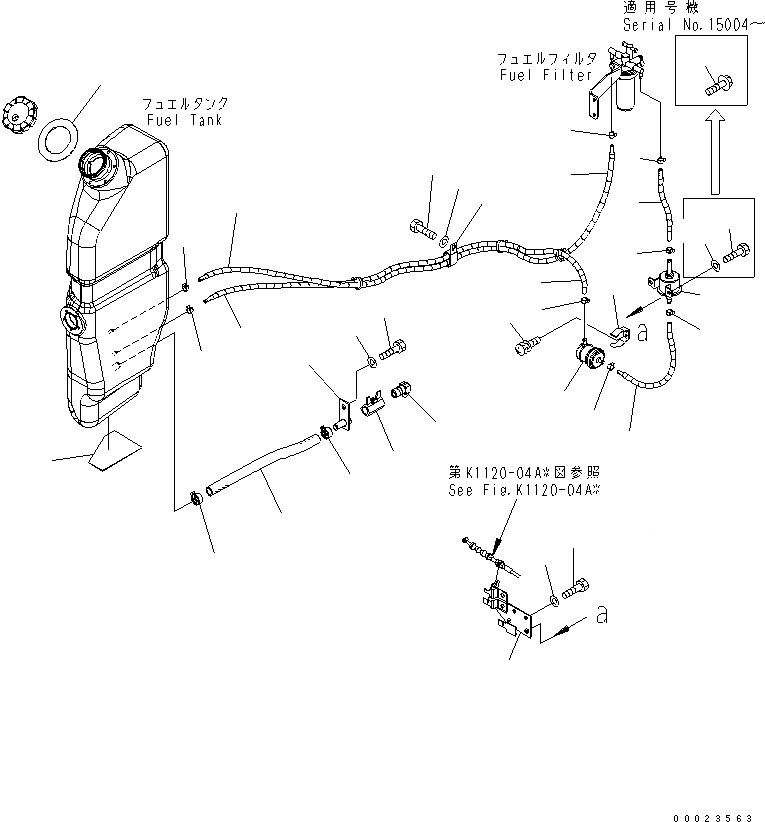 適用号機
Serial No.15004～

フュエルフィルタ
Fuel Filter

フュエルタンク
Fuel Tank

a

第K1120-04A※図参照
See Fig.K1120-04A※

a

00023563