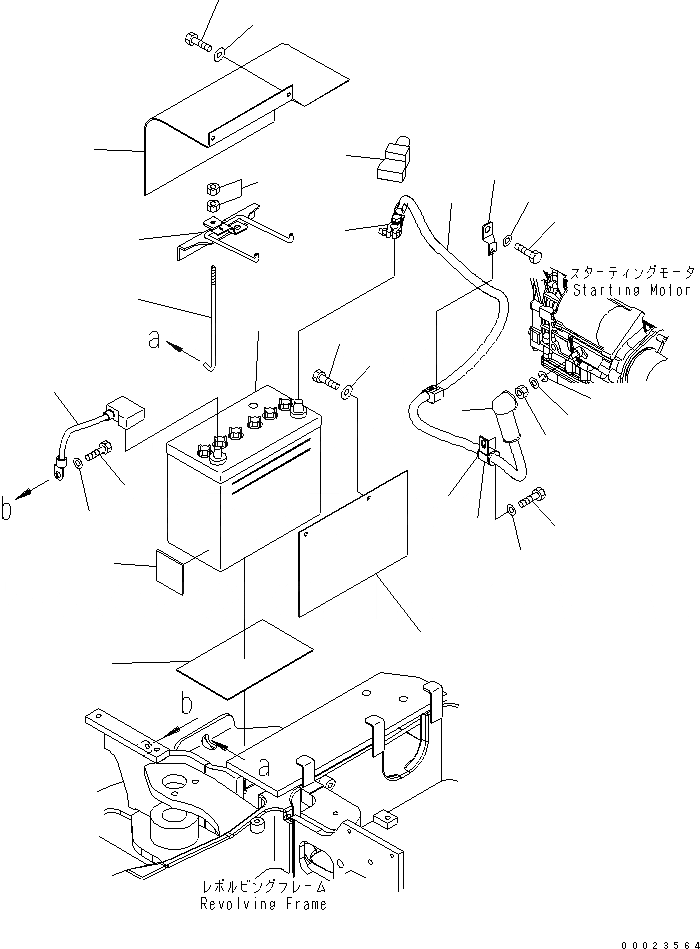 スターティングモータ
Starting Motor

a

b

b

a

レボルビングフレーム
Revolving Frame

00023564