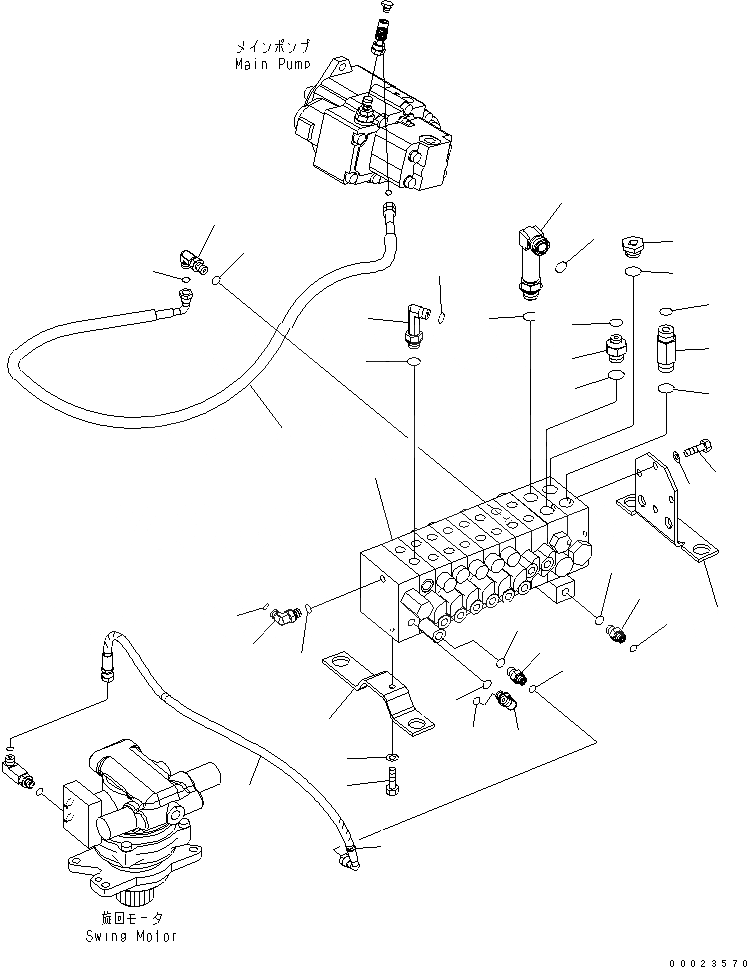 メインポンプ
Main Pump

旋回モータ
Swing Motor

00023570