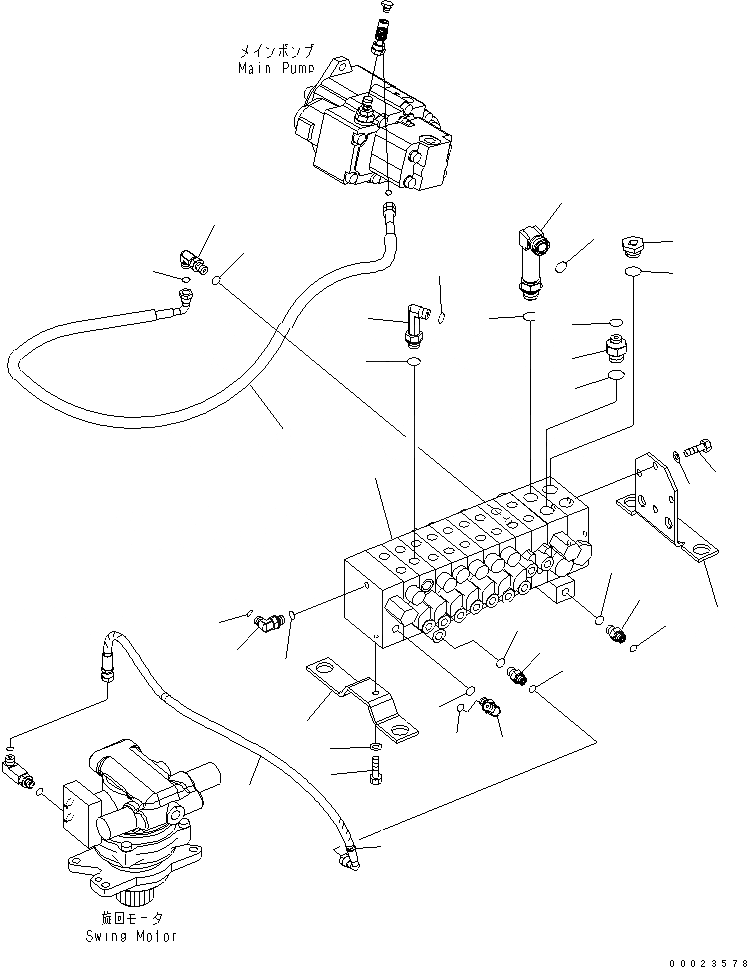 メインポンプ
Main Pump

旋回モータ
Swing Motor

00023578