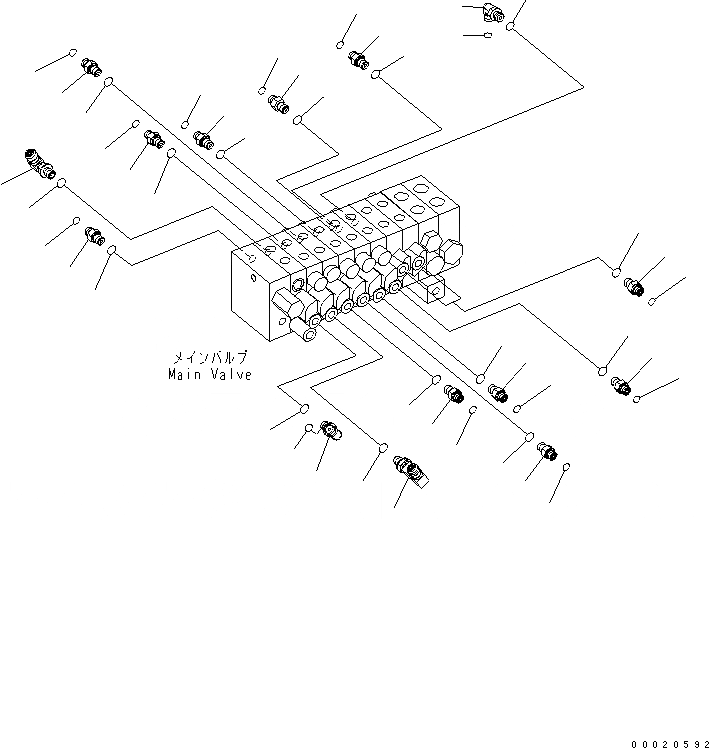 メインバルブ
Main Valve

00020592