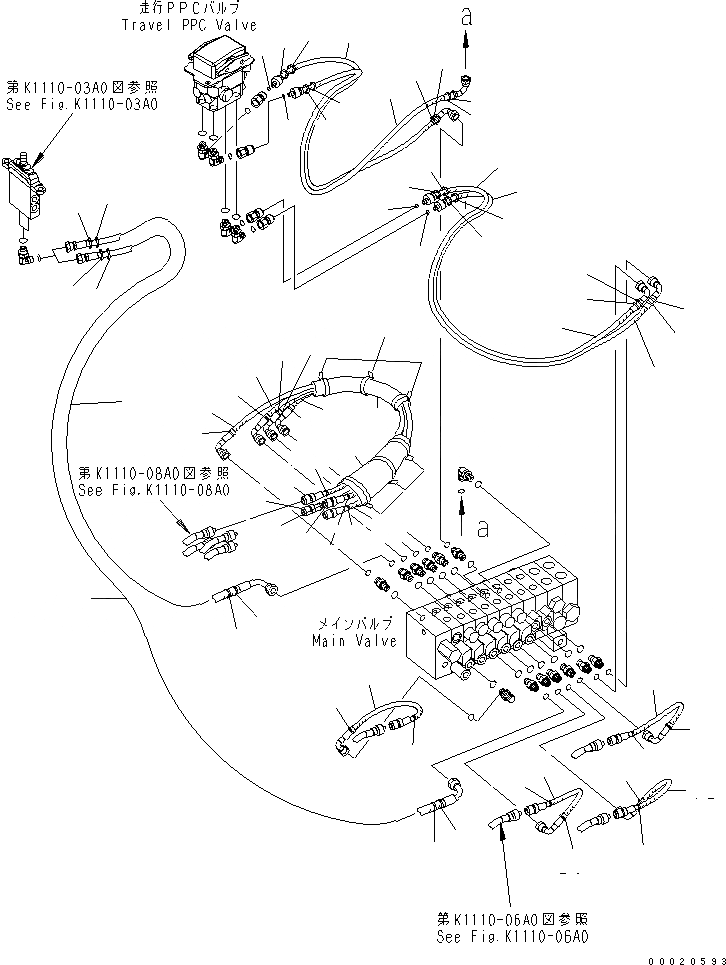 走行PPCバルブ
Travel PPC Valve

a

第K1110-03A0図参照
See Fig.K1110-03A0

第K1110-08A0図参照
See Fig.K1110-08A0

a

メインバルブ
Main Valve

第K1110-06A0図参照
See Fig.K1110-06A0

00020593