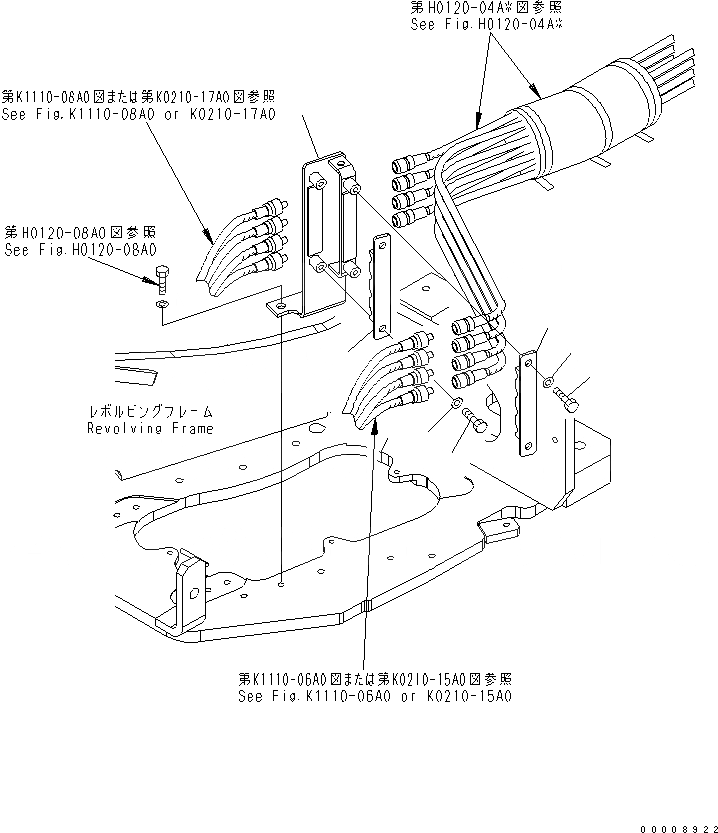 第H0120-04A※図参照
See Fig.H0120-04A※

第K1110-08A0図または第K0210-17A0図参照
See Fig.K1110-08A0 or K0210-17A0

第H0120-08A0図参照
See Fig.H0120-08A0

レボルビングフレーム
Revolving Frame

第K1110-06A0図または第K0210-15A0図参照
See Fig.K1110-06A0 or K0210-15A0

00008922