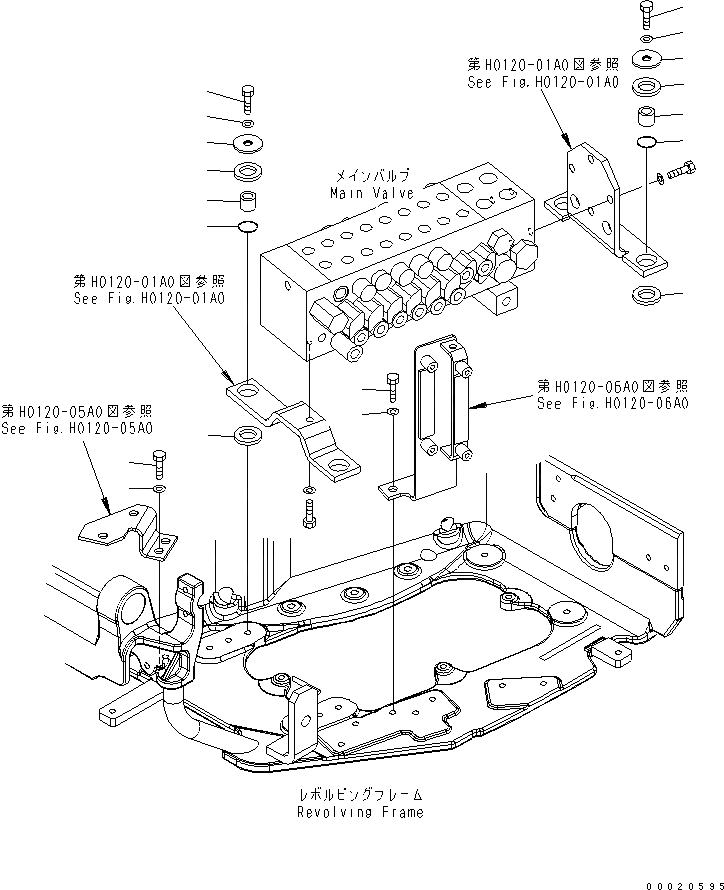 第H0120-01A0図参照
See Fig.H0120-01A0

メインバルブ
Main Valve

第H0120-01A0図参照
See Fig.H0120-01A0

第H0120-06A0図参照
See Fig.H0120-06A0

第H0120-05A0図参照
See Fig.H0120-05A0

レボルビングフレーム
Revolving Frame

00020595