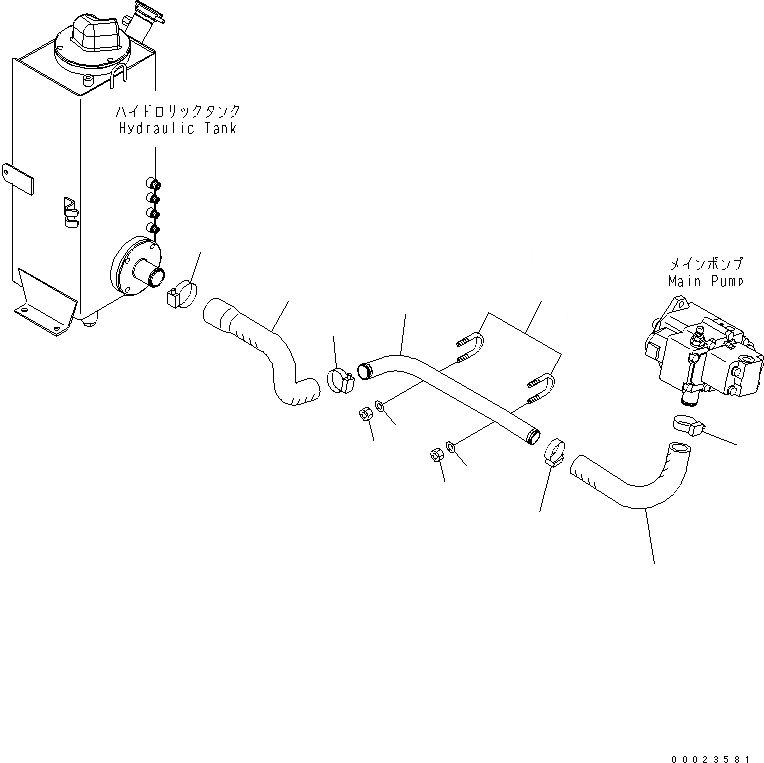 ハイドロリックタンク
Hydraulic Tank

メインポンプ
Main Pump

00023581