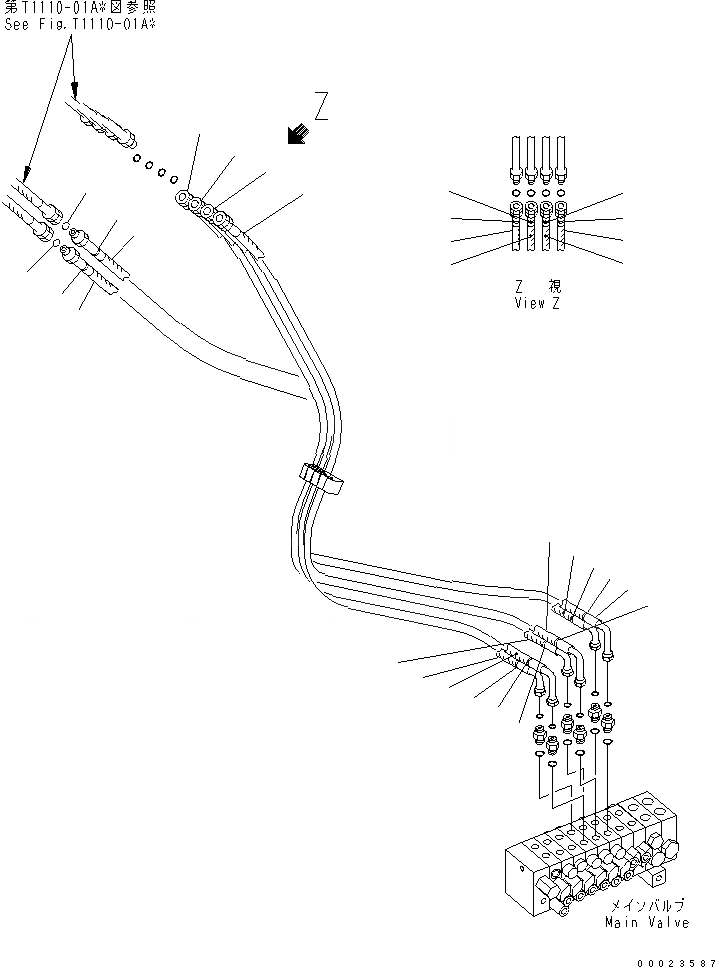 第T1110-01A※図参照
See Fig.T1110-01A※

Z

Z 視
View Z

メインバルブ
Main Valve

00023587