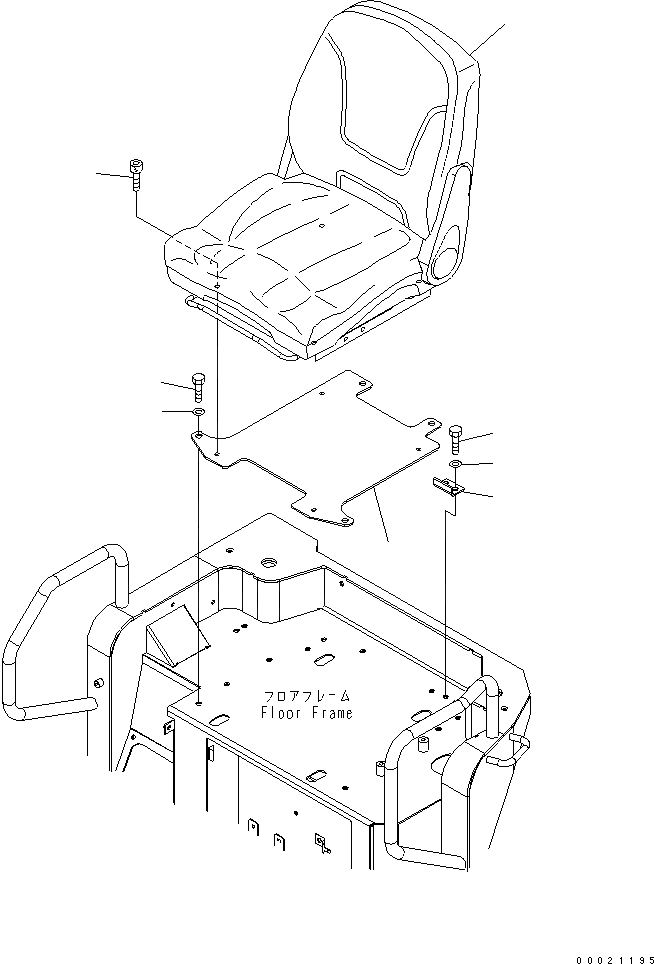 フロアフレーム
Floor Frame

00021195