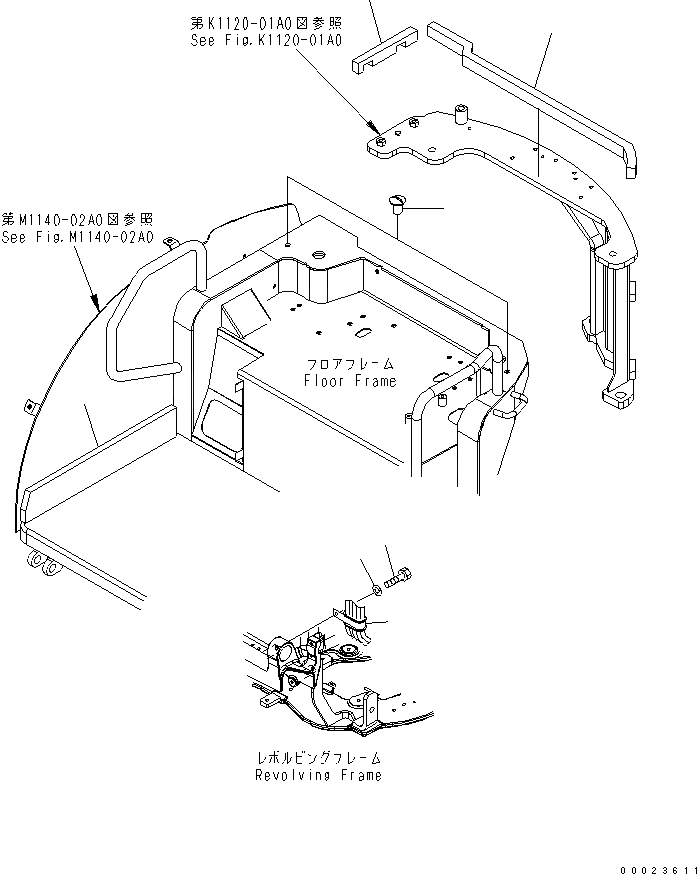 第K1120-01A0図参照
See Fig.K1120-01A0

第M1140-02A0図参照
See Fig.M1140-02A0

フロアフレーム
Floor Frame

レボルビングフレーム
Revolving Frame

00023611