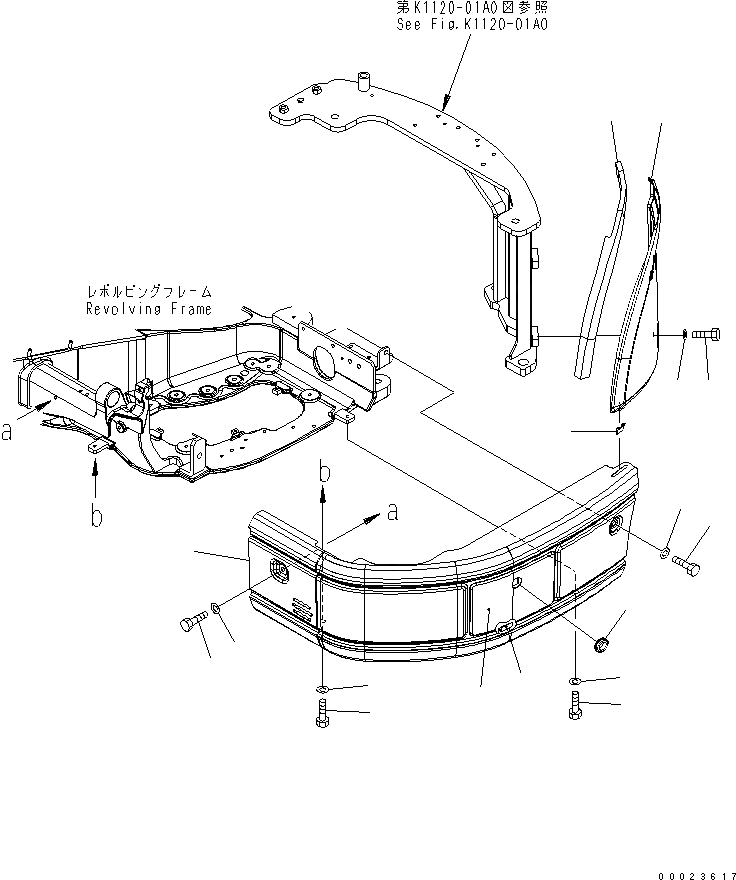 第K1120-01A0図参照
See Fig.K1120-01A0

レボルビングフレーム
Revolving Frame

a

b

b

a

00023617