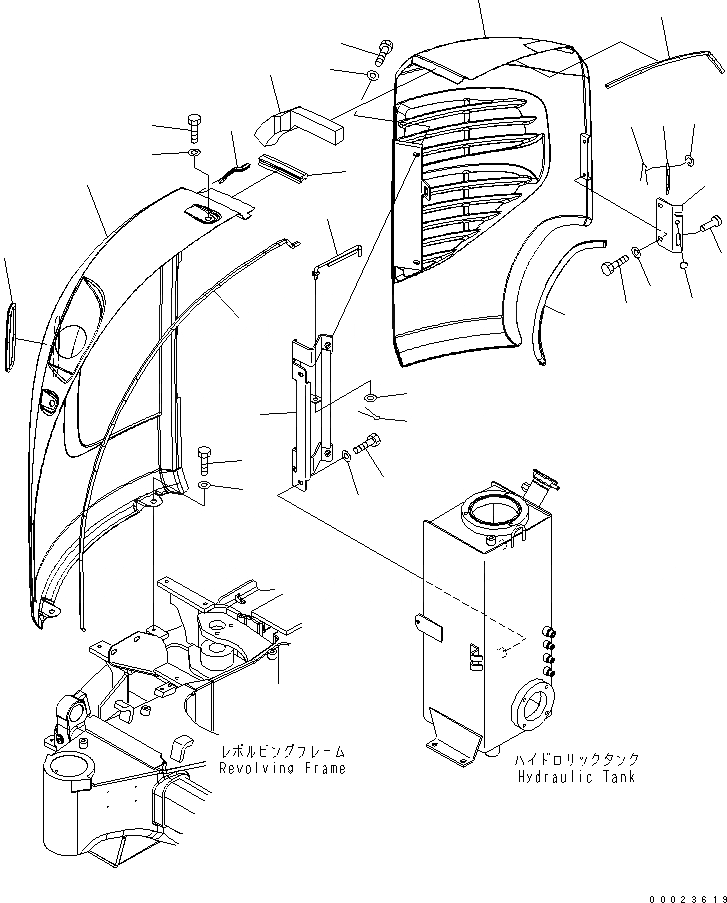 レボルビングフレーム
Revolving Frame

ハイドロリックタンク
Hydraulic Tank

00023619