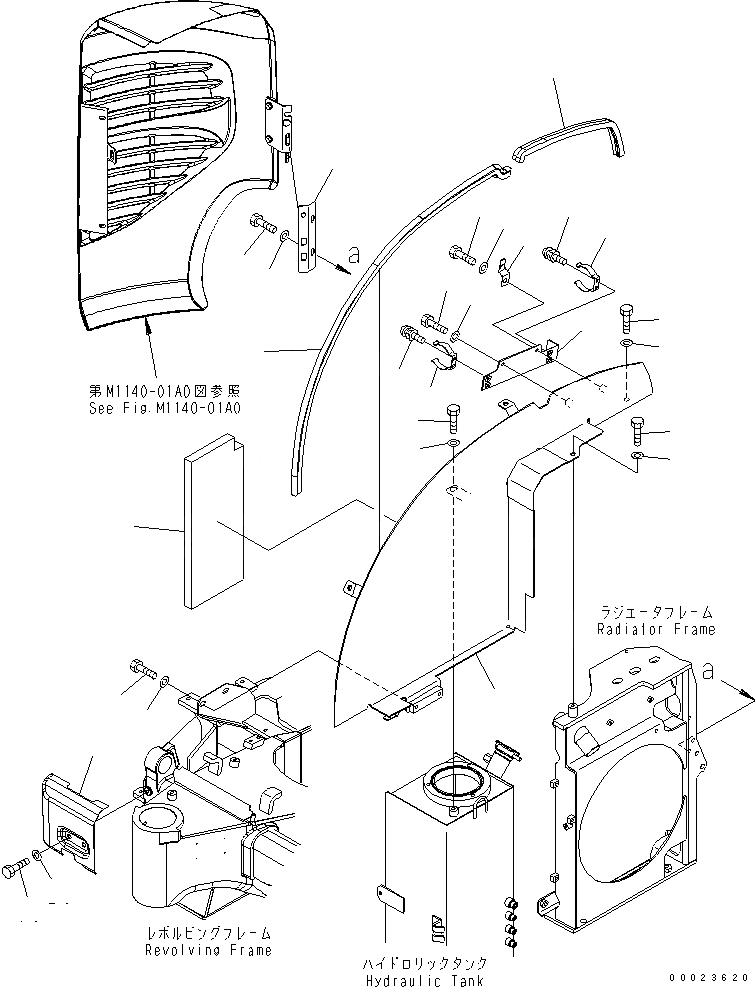 a

第M1140-01A0図参照
See Fig.M1140-01A0

ラジエータフレーム
Radiator Frame

a

レボルビングフレーム
Revolving Frame

ハイドロリックタンク
Hydraulic Tank

00023620