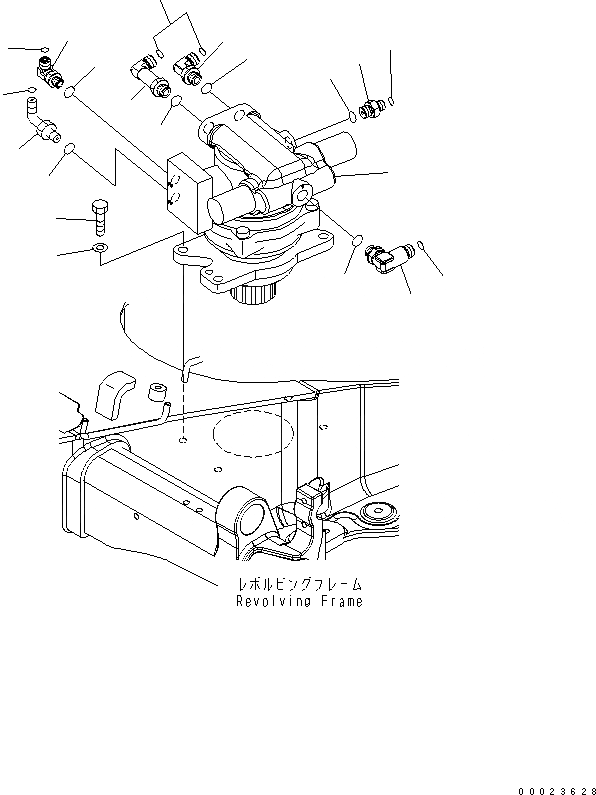 レボルビングフレーム
Revolving Frame

00023628