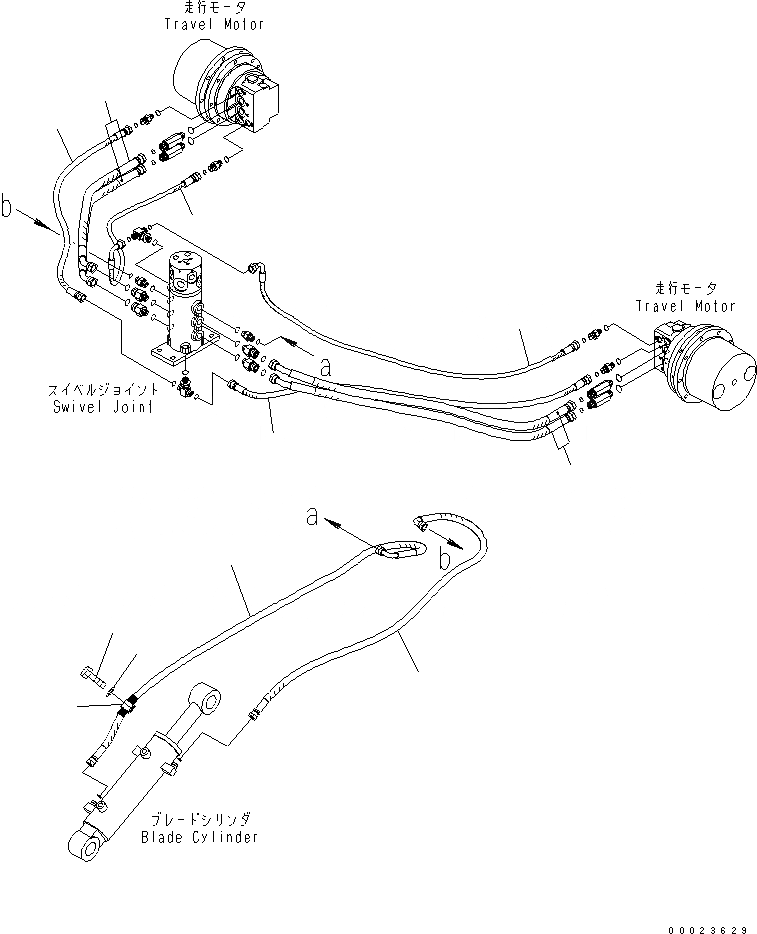 走行モータ
Travel Motor

b

走行モータ
Travel Motor

a

スイベルジョイント
Swivel Joint

a

b

ブレードシリンダ
Blade Cylinder

00023629