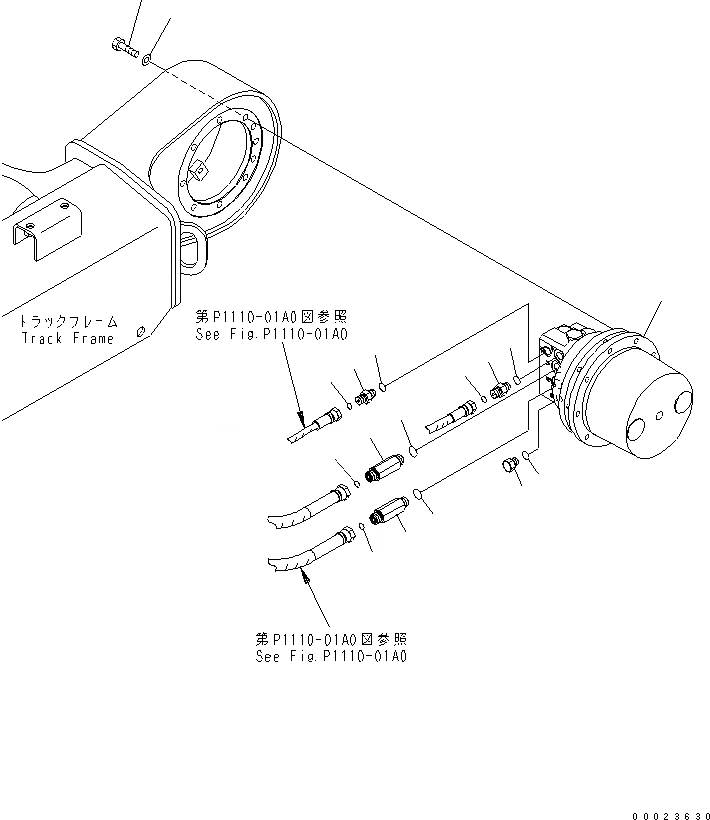 トラックフレーム
Track Frame

第P1110-01A0図参照
See Fig.P1110-01A0

第P1110-01A0図参照
See Fig.P1110-01A0

00023630